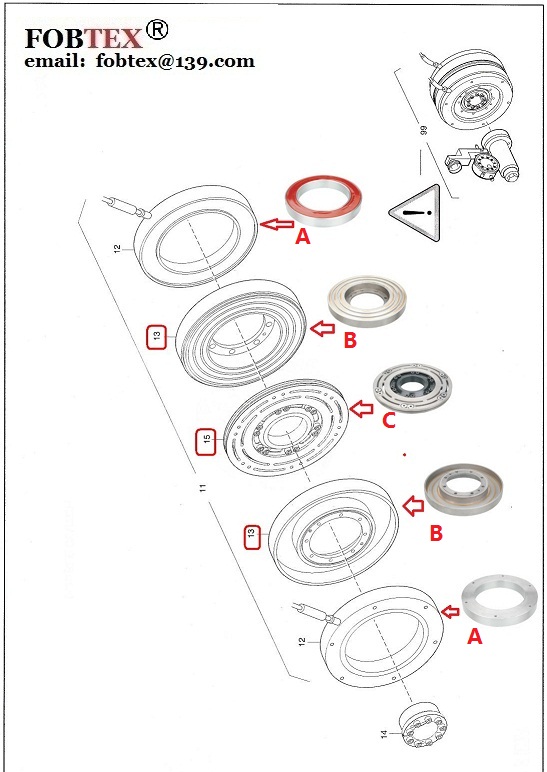 FOBTEX®
email: fobtex@139.com

99

12

A

13

B

15

C

11

13

B

12

A

14